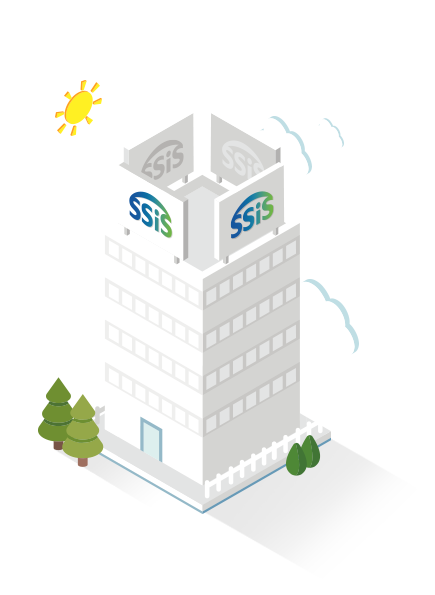 SSiS
SSiS
SSiS
SSiS